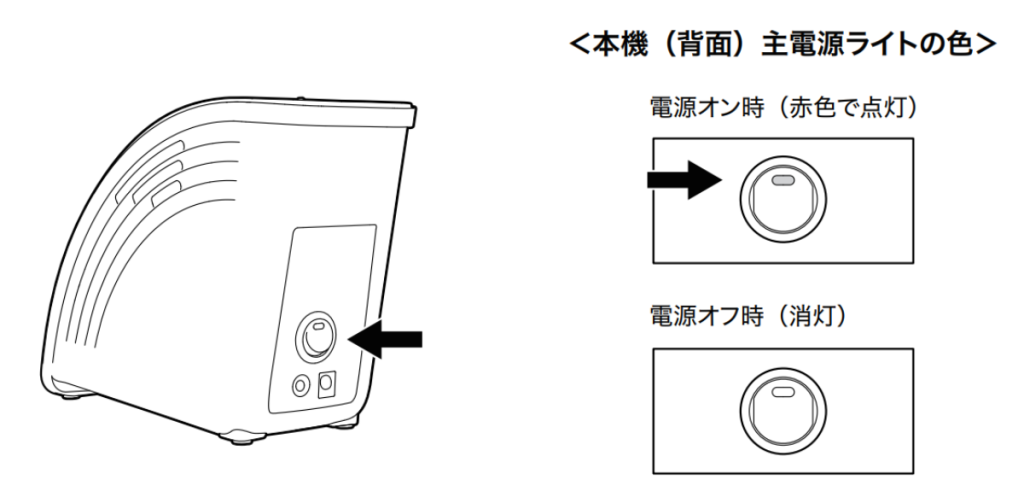 <本機（背面）主電源ライトの色>

電源オン時（赤色で点灯）

電源オフ時（消灯）